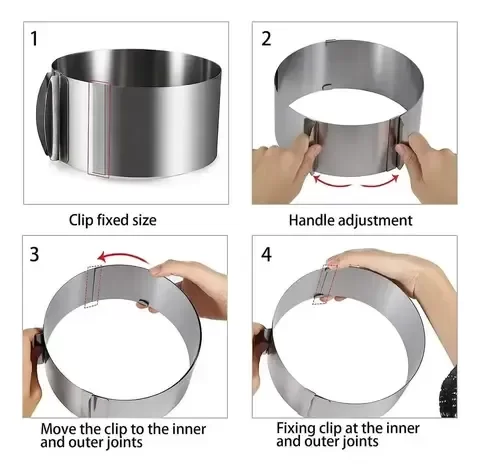 1

Clip fixed size

2

Handle adjustment

3

Move the clip to the inner and outer joints

4

Fixing clip at the inner and outer joints