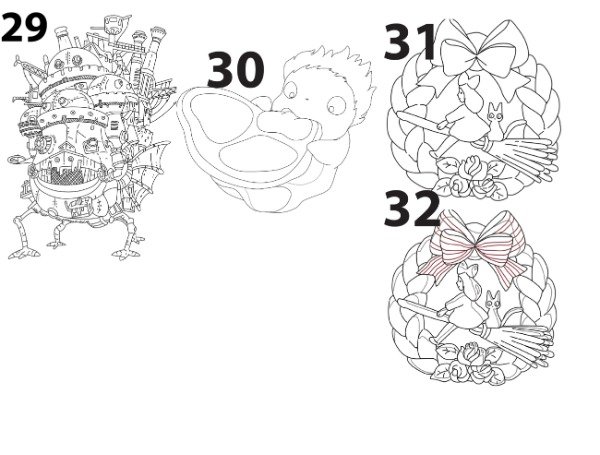 29

30

31

32