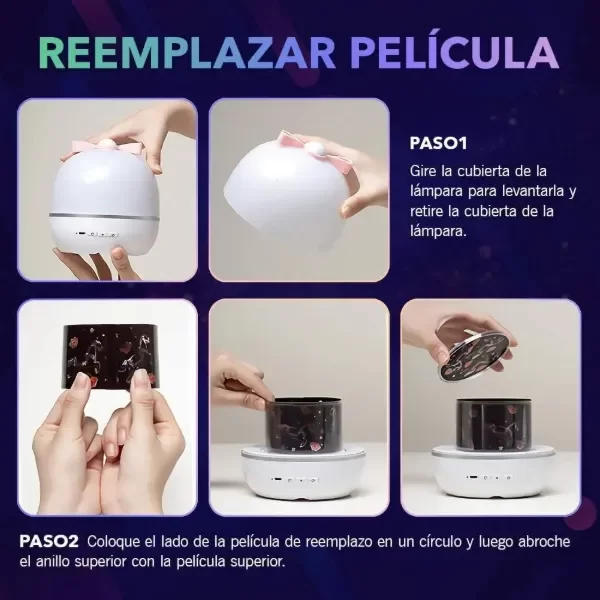 REEMPLAZAR PELÍCULA

PASO1

Gire la cubierta de la lámpara para levantarla y retire la cubierta de la lámpara.

PASO2 Coloque el lado de la película de reemplazo en un círculo y luego abroche el anillo superior con la película superior.