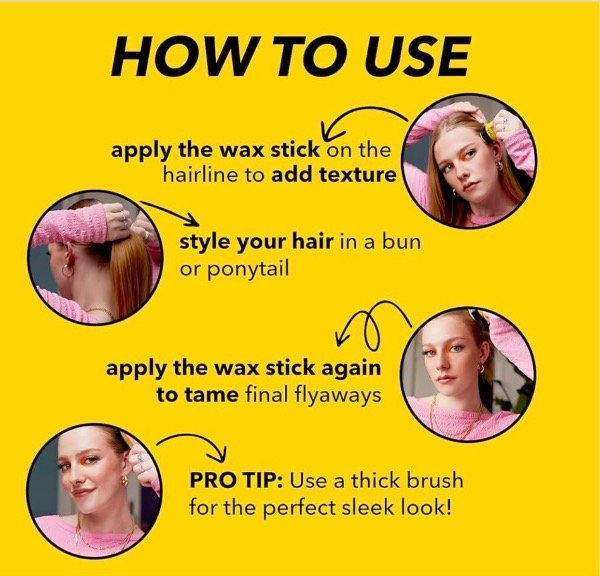 HOW TO USE

apply the wax stick on the hairline to add texture

style your hair in a bun or ponytail

apply the wax stick again to tame final flyaways

PRO TIP: Use a thick brush for the perfect sleek look!