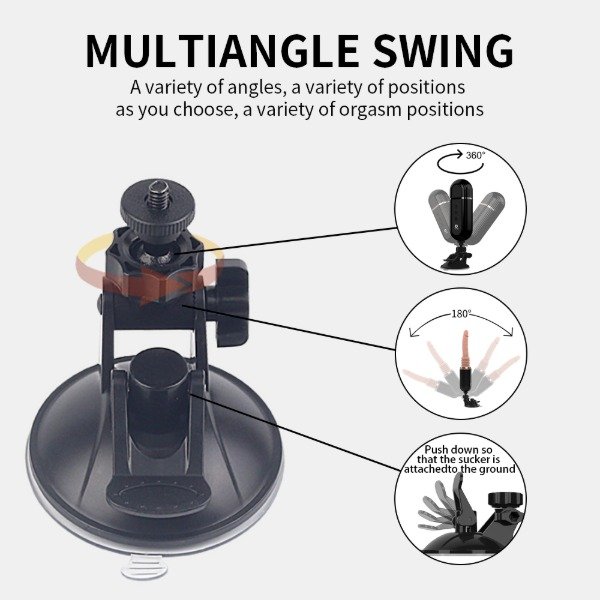 MULTIANGLE SWING

A variety of angles, a variety of positions as you choose, a variety of orgasm positions

360°

180°

Push down so that the sucker is attachedto the ground