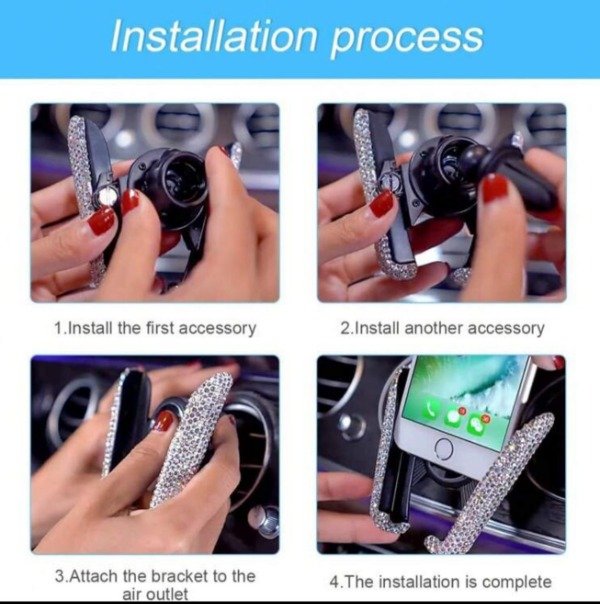 Installation process

1.Install the first accessory

2.Install another accessory

3.Attach the bracket to the air outlet

4.The installation is complete