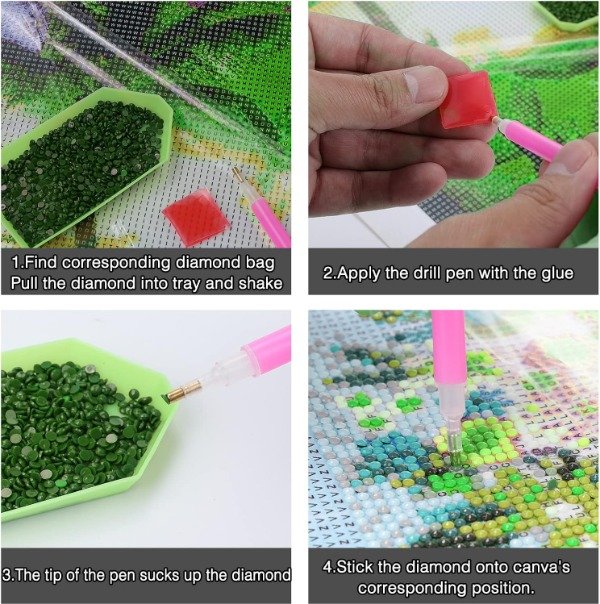 1.Find corresponding diamond bag
Pull the diamond into tray and shake

2.Apply the drill pen with the glue

3.The tip of the pen sucks up the diamond

4.Stick the diamond onto canva's corresponding position.