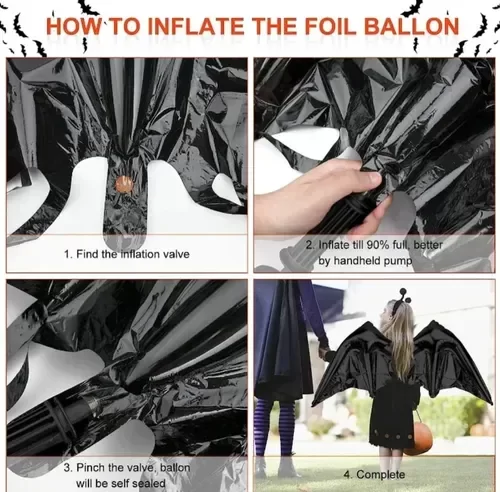 HOW TO INFLATE THE FOIL BALLON

1. Find the inflation valve

2. Inflate till 90% full, better by handheld pump

3. Pinch the valve, ballon will be self sealed

4. Complete