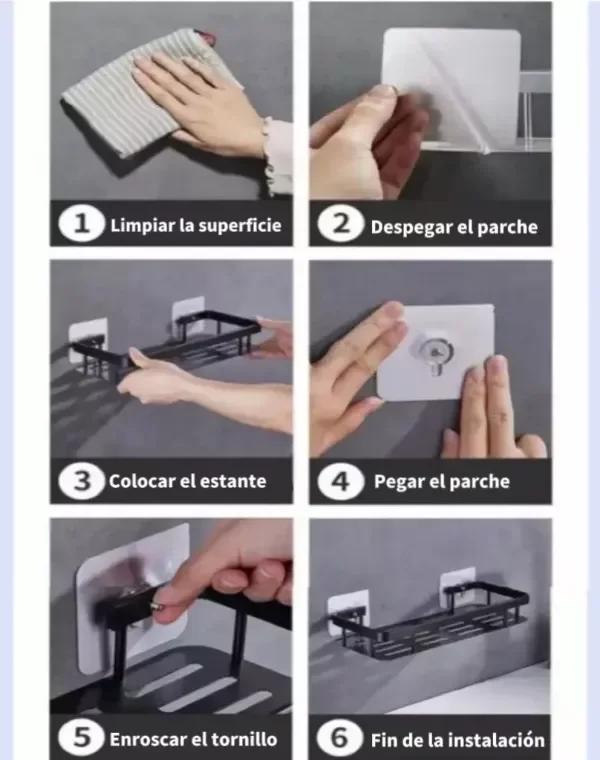 1 Limpiar la superficie

2 Despegar el parche

3 Colocar el estante

4 Pegar el parche

5 Enroscar el tornillo

6 Fin de la instalación