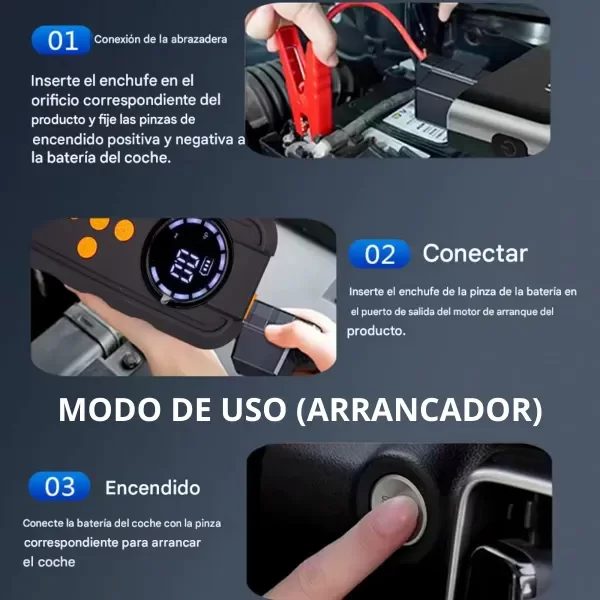 01 Conexión de la abrazadera

Inserte el enchufe en el orificio correspondiente del producto y fije las pinzas de encendido positiva y negativa a la batería del coche.

02 Conectar

Inserte el enchufe de la pinza de la batería en el puerto de salida del motor de arranque del producto.

MODO DE USO (ARRANCADOR)

03 Encendido

Conecte la batería del coche con la pinza correspondiente para arrancar el coche