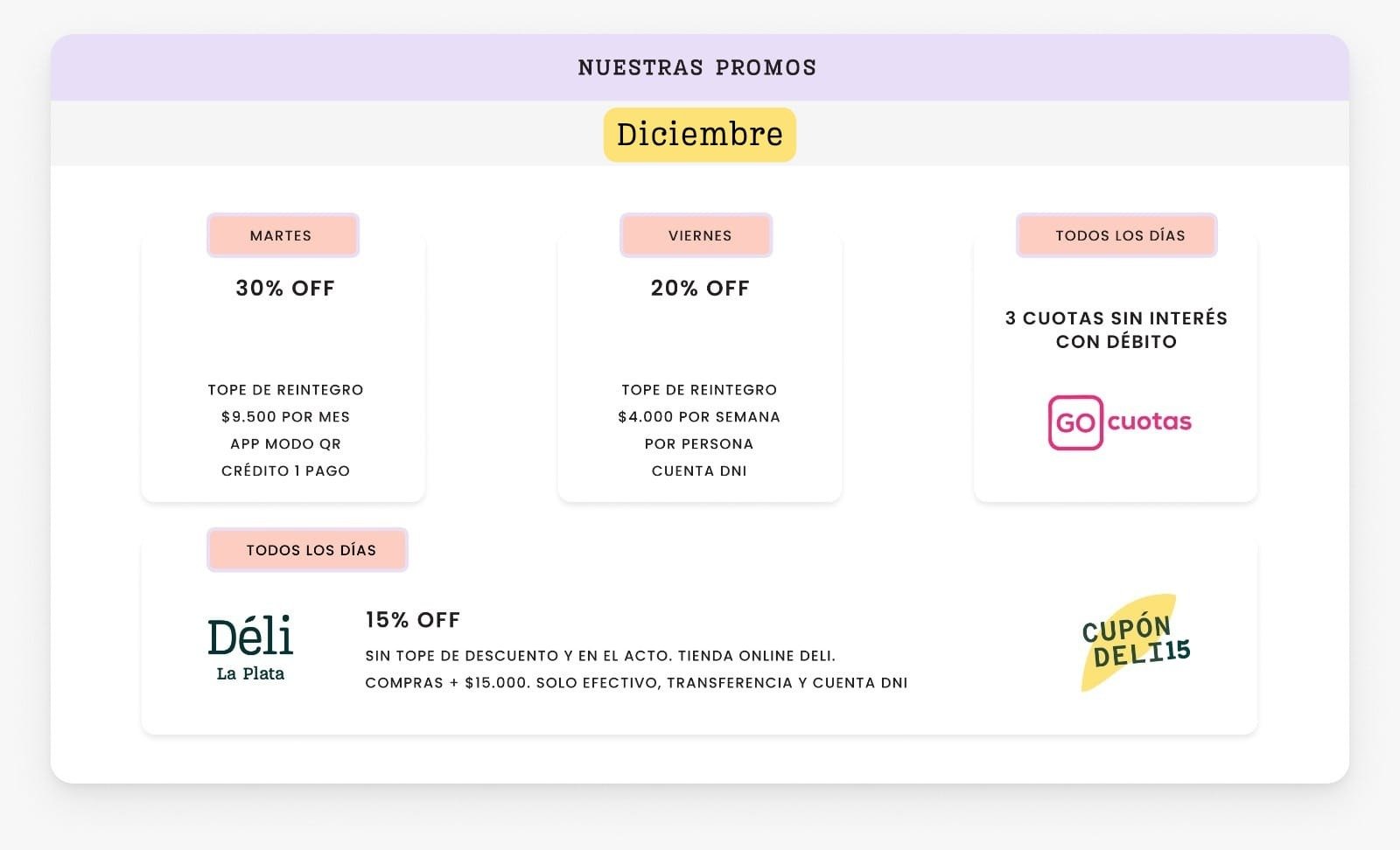 NUESTRAS PROMOS

Diciembre

MARTES

30% OFF

TOPE DE REINTEGRO
$9.500 POR MES
APP MODO QR
CRÉDITO 1 PAGO

VIERNES

20% OFF

TOPE DE REINTEGRO
$4.000 POR SEMANA
POR PERSONA
CUENTA DNI

TODOS LOS DÍAS

3 CUOTAS SIN INTERÉS
CON DÉBITO

GO cuotas

TODOS LOS DÍAS

Déli
La Plata

15% OFF

SIN TOPE DE DESCUENTO Y EN EL ACTO. TIENDA ONLINE DELI.
COMPRAS + $15.000. SOLO EFECTIVO, TRANSFERENCIA Y CUENTA DNI

CUPÓN
DELI15