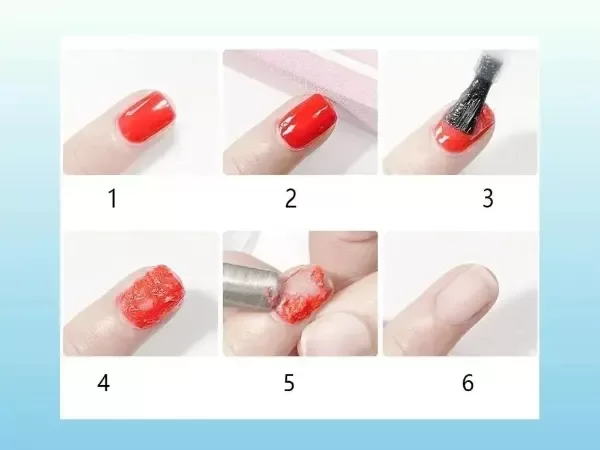 1

2

3

4

5

6