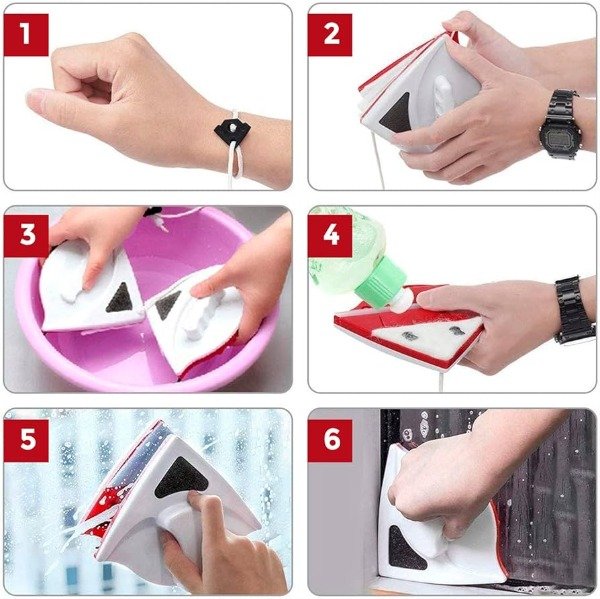 1

2

3

4

5

6