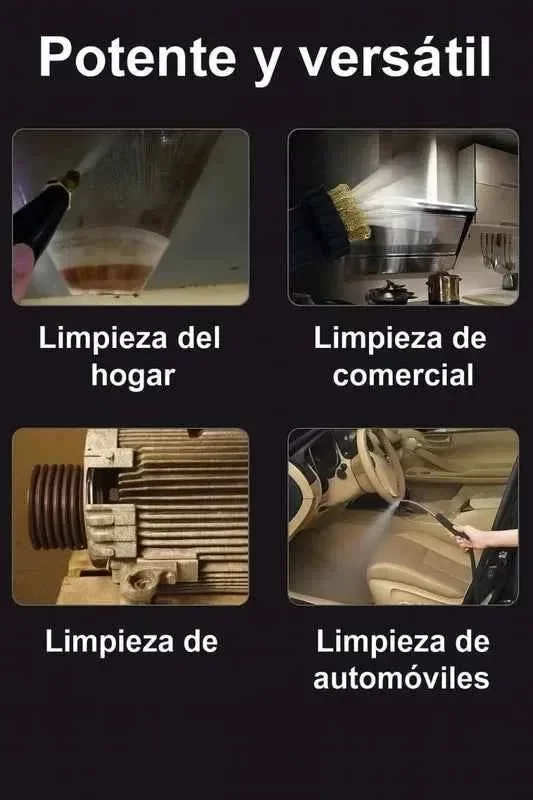 Potente y versátil

Limpieza del hogar

Limpieza de comercial

Limpieza de

Limpieza de automóviles