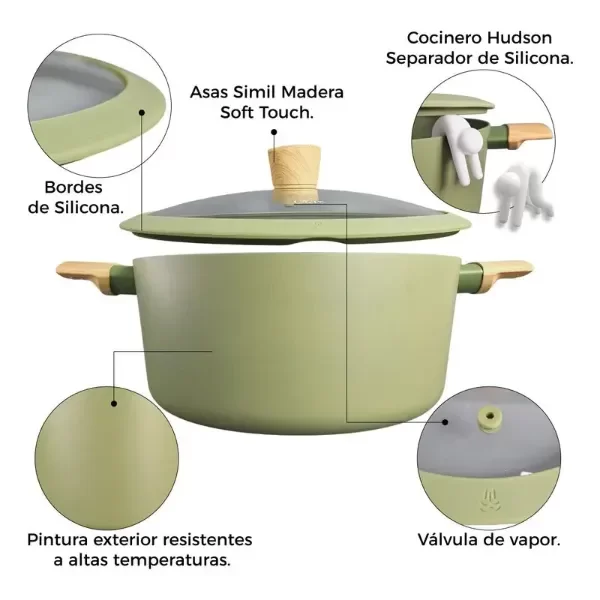 Cocinero Hudson
Separador de Silicona.

Asas Simil Madera
Soft Touch.

Bordes
de Silicona.

Pintura exterior resistentes
a altas temperaturas.

Válvula de vapor.