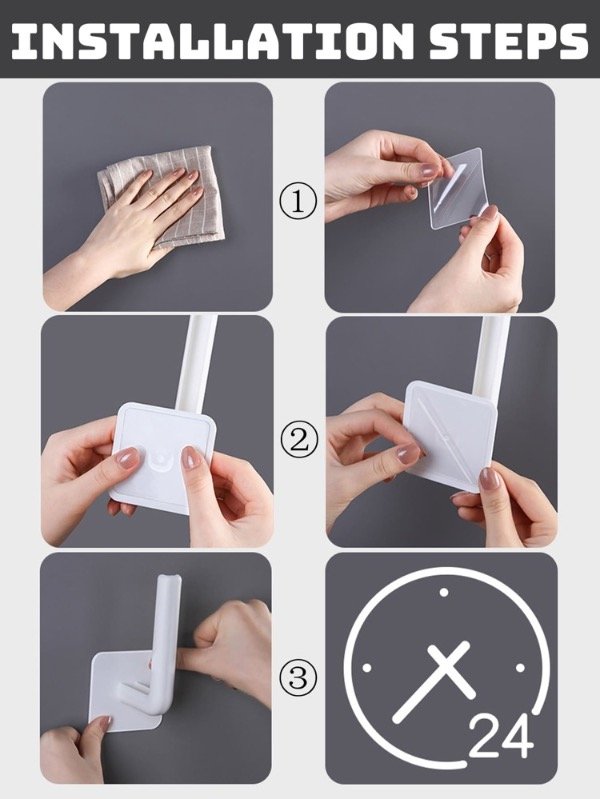 INSTALLATION STEPS

①

②

③

24