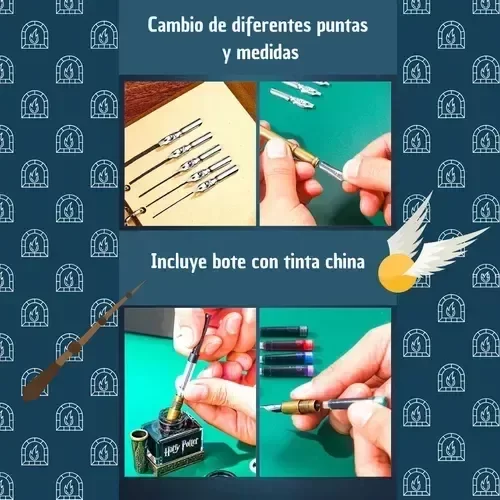 Cambio de diferentes puntas y medidas

Incluye bote con tinta china

Harry Potter