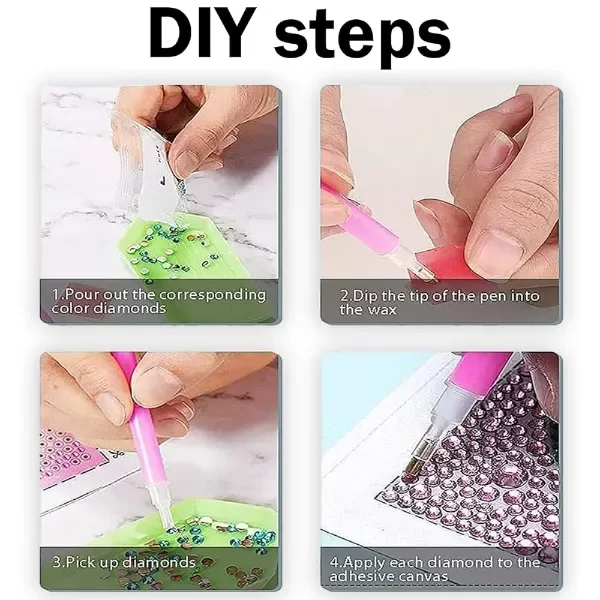 DIY steps

1.Pour out the corresponding color diamonds

2.Dip the tip of the pen into the wax

3.Pick up diamonds

4.Apply each diamond to the adhesive canvas