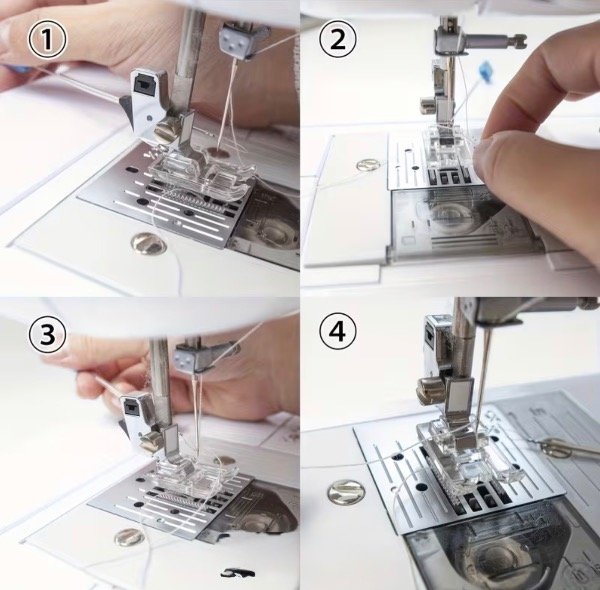 ①
②
③
④