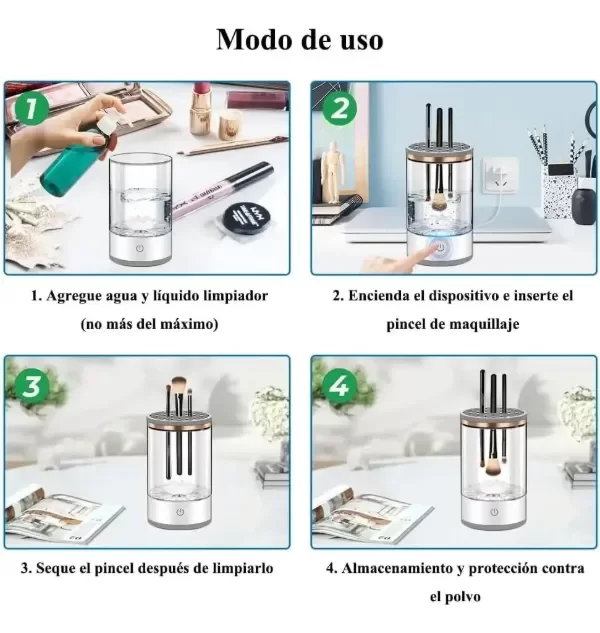 Modo de uso

1

2

1. Agregue agua y líquido limpiador (no más del máximo)

2. Encienda el dispositivo e inserte el pincel de maquillaje

3

4

3. Seque el pincel después de limpiarlo

4. Almacenamiento y protección contra el polvo