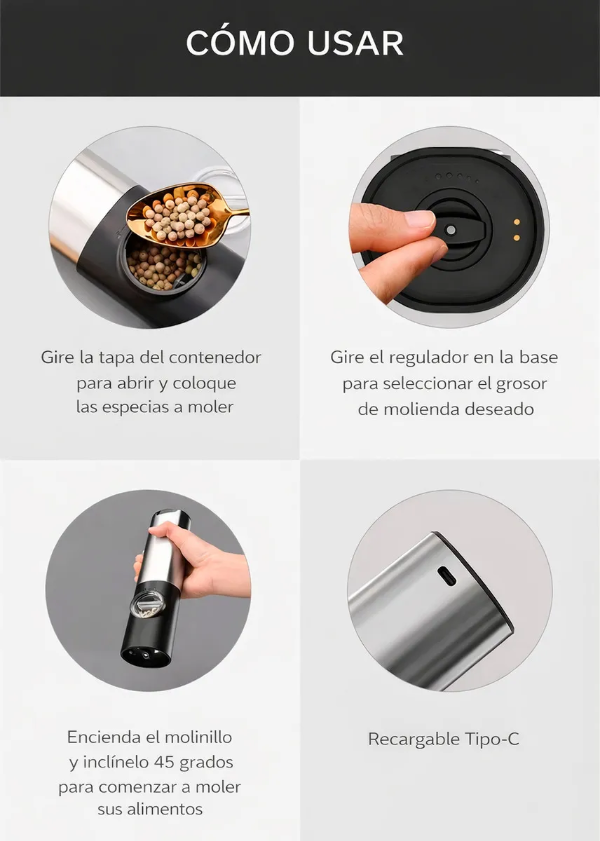 CÓMO USAR

Gire la tapa del contenedor para abrir y coloque las especias a moler

Gire el regulador en la base para seleccionar el grosor de molienda deseado

Encienda el molinillo y inclínelo 45 grados para comenzar a moler sus alimentos

Recargable Tipo-C