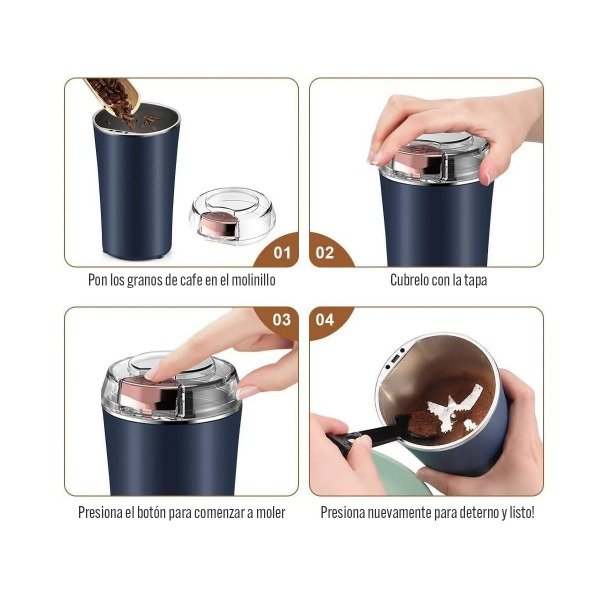 01

Pon los granos de cafe en el molinillo

02

Cubrelo con la tapa

03

Presiona el botón para comenzar a moler

04

Presiona nuevamente para deterno y listo!