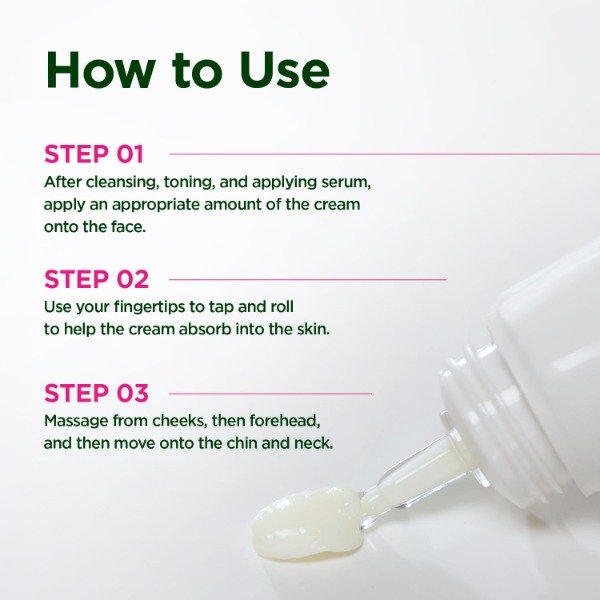 How to Use

STEP 01
After cleansing, toning, and applying serum, apply an appropriate amount of the cream onto the face.

STEP 02
Use your fingertips to tap and roll to help the cream absorb into the skin.

STEP 03
Massage from cheeks, then forehead, and then move onto the chin and neck.