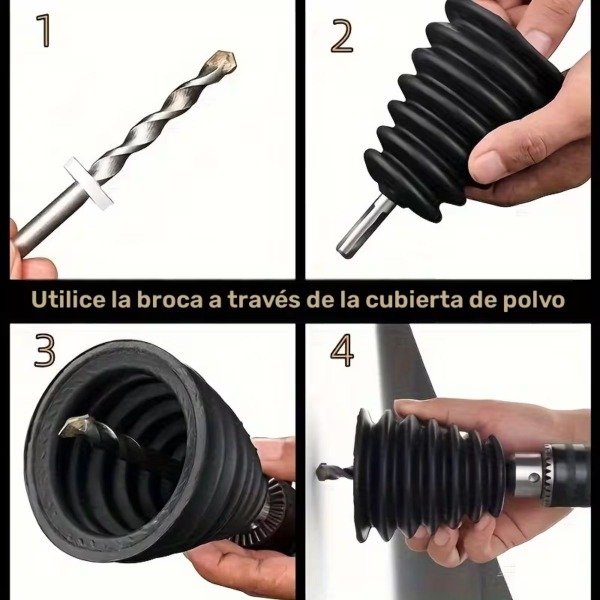 1

2

Utilice la broca a través de la cubierta de polvo

3

4