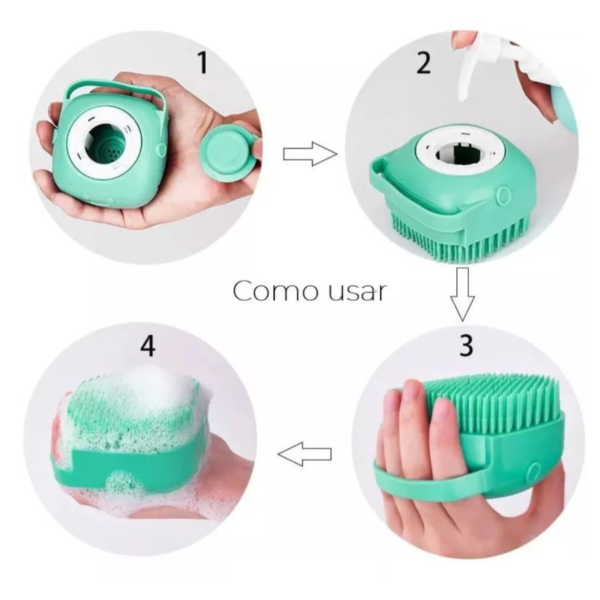 1

2

Como usar

4

3