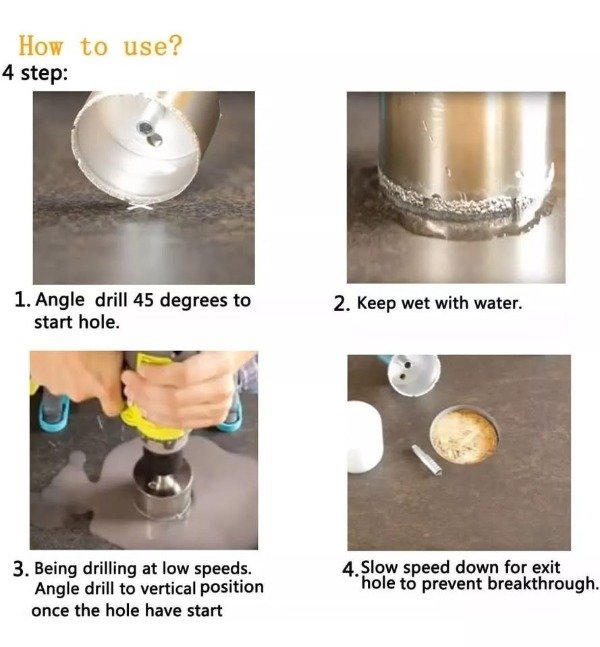 How to use?
4 step:

1. Angle drill 45 degrees to start hole.

2. Keep wet with water.

3. Being drilling at low speeds. Angle drill to vertical position once the hole have start

4. Slow speed down for exit hole to prevent breakthrough.