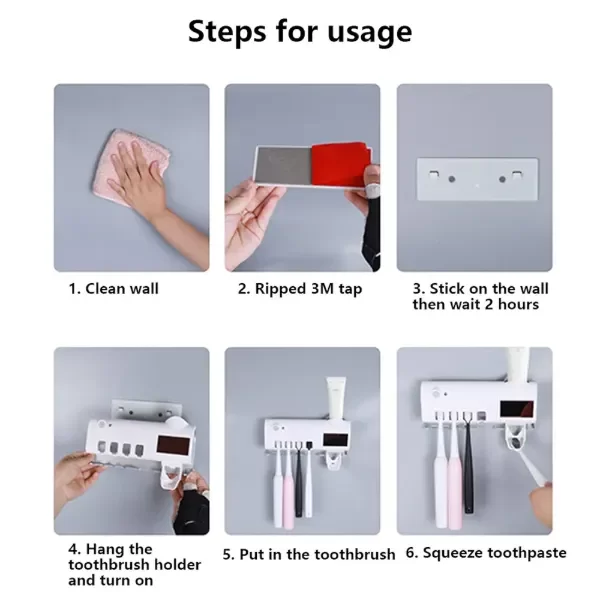 Steps for usage

1. Clean wall

2. Ripped 3M tap

3. Stick on the wall then wait 2 hours

4. Hang the toothbrush holder and turn on

5. Put in the toothbrush

6. Squeeze toothpaste