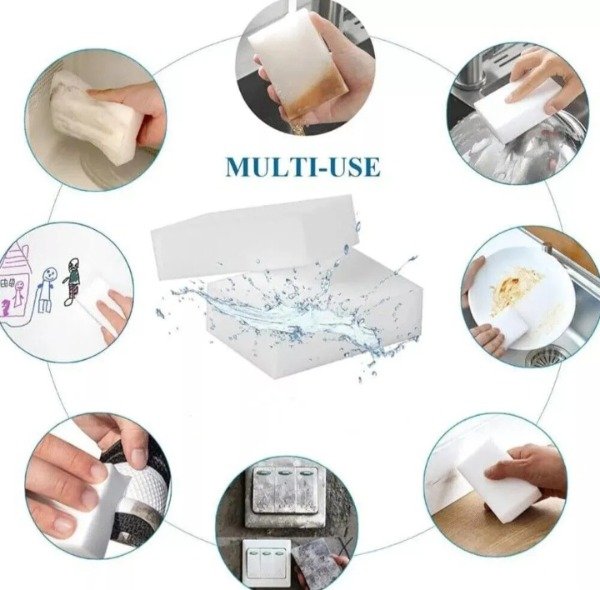 MULTI-USE