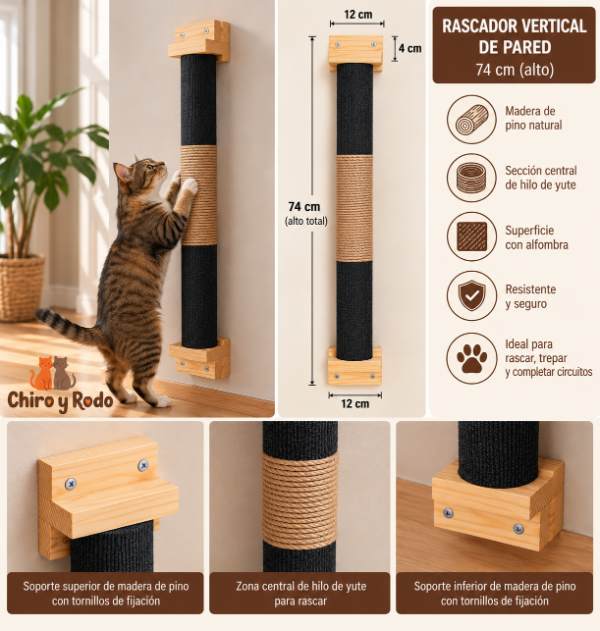 Chiro y Rodo

12 cm

4 cm

74 cm
(alto total)

12 cm

RASCADOR VERTICAL DE PARED
74 cm (alto)

Madera de pino natural

Sección central de hilo de yute

Superficie con alfombra

Resistente y seguro

Ideal para rascar, trepar y completar circuitos

Soporte superior de madera de pino con tornillos de fijación

Zona central de hilo de yute para rascar

Soporte inferior de madera de pino con tornillos de fijación