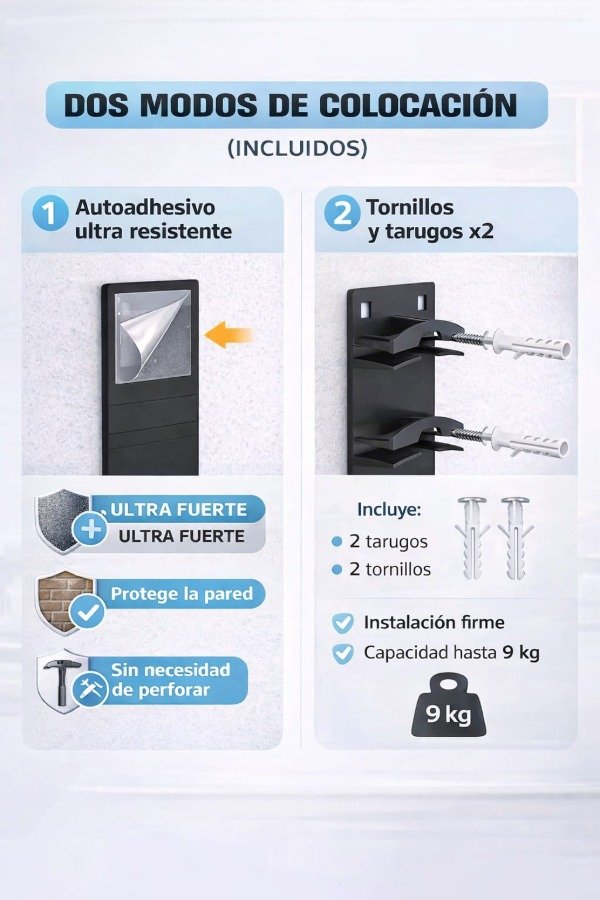 DOS MODOS DE COLOCACIÓN
(INCLUIDOS)

1 Autoadhesivo ultra resistente

ULTRA FUERTE
ULTRA FUERTE

Protege la pared

Sin necesidad de perforar

2 Tornillos y tarugos x2

Incluye:
2 tarugos
2 tornillos

Instalación firme
Capacidad hasta 9 kg

9 kg