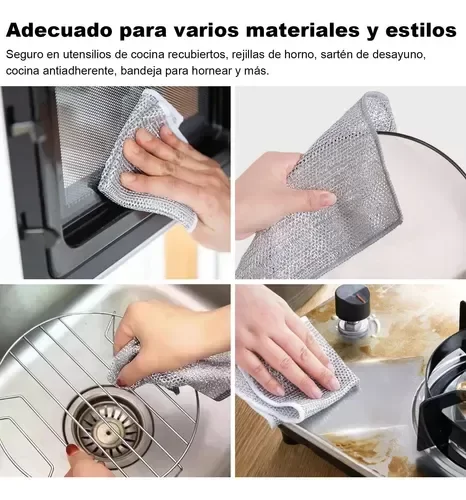 Adecuado para varios materiales y estilos

Seguro en utensilios de cocina recubiertos, rejillas de horno, sartén de desayuno, cocina antiadherente, bandeja para hornear y más.