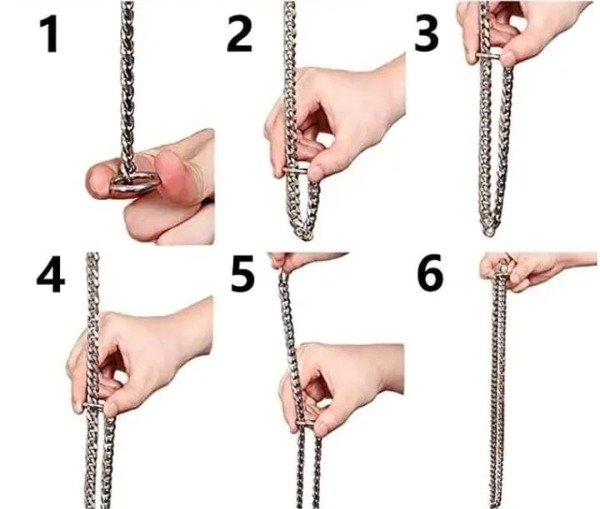 1
2
3
4
5
6