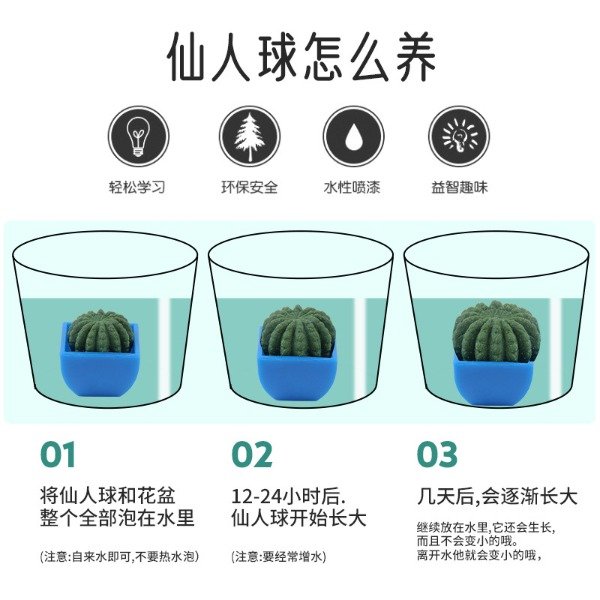 仙人球怎么养

轻松学习

环保安全

水性喷漆

益智趣味

01

将仙人球和花盆整个全部泡在水里

(注意:自来水即可,不要热水泡)

02

12-24小时后.
仙人球开始长大

(注意:要经常增水)

03

几天后,会逐渐长大

继续放在水里,它还会生长,
而且不会变小的哦。
离开水他就会变小的哦,