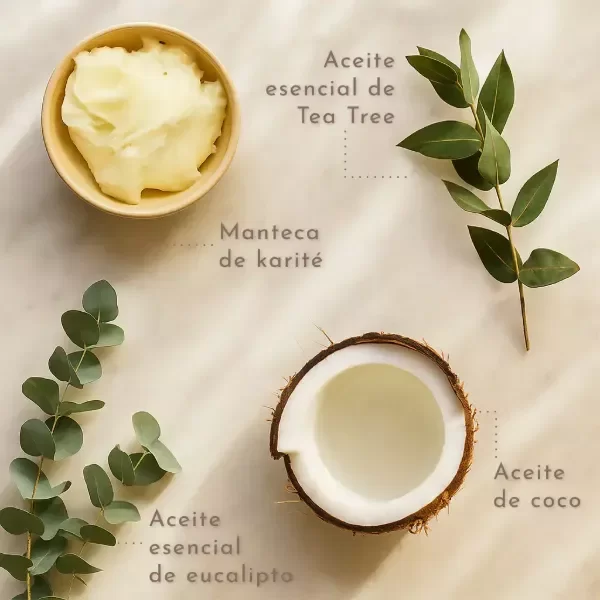 Aceite esencial de Tea Tree

Manteca de karité

Aceite de coco

Aceite esencial de eucalipto