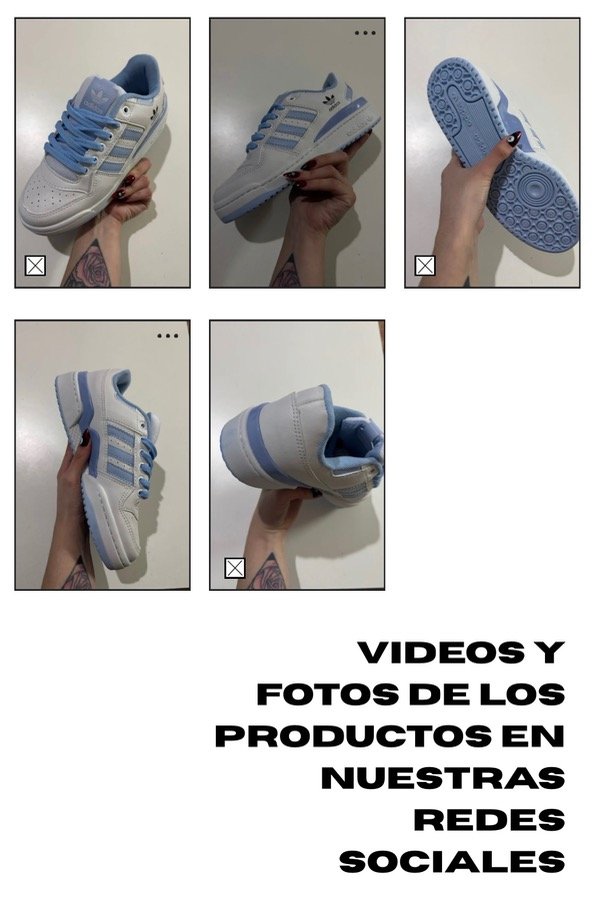 VIDEOS Y FOTOS DE LOS PRODUCTOS EN NUESTRAS REDES SOCIALES