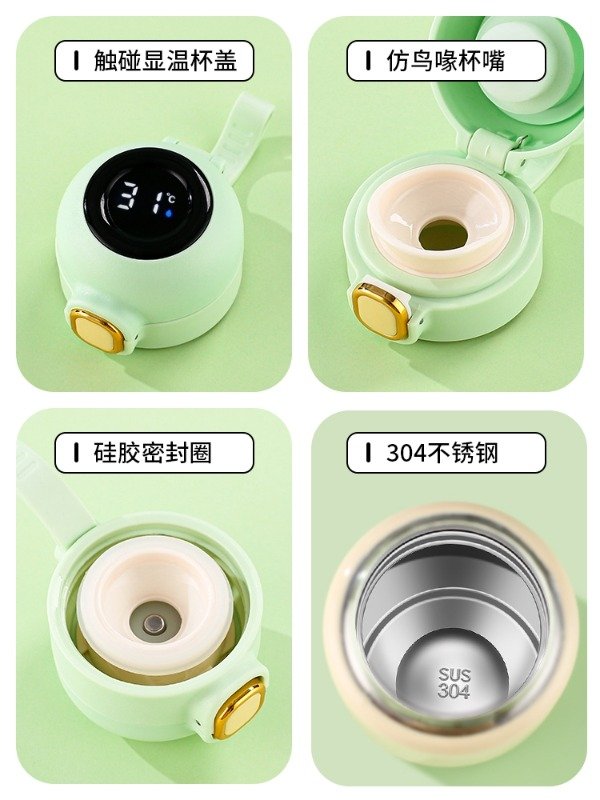 触碰显温杯盖

31℃

仿鸟喙杯嘴

硅胶密封圈

304不锈钢

SUS
304