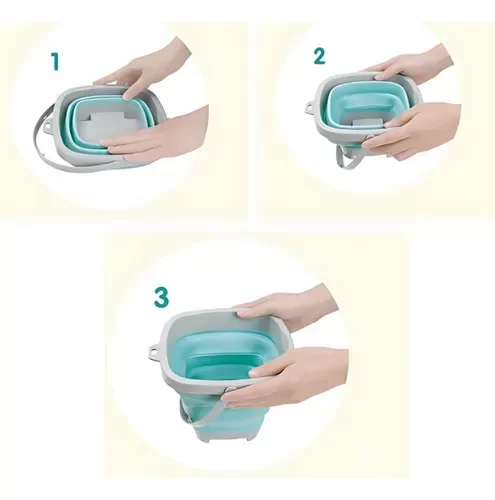 1

2

3