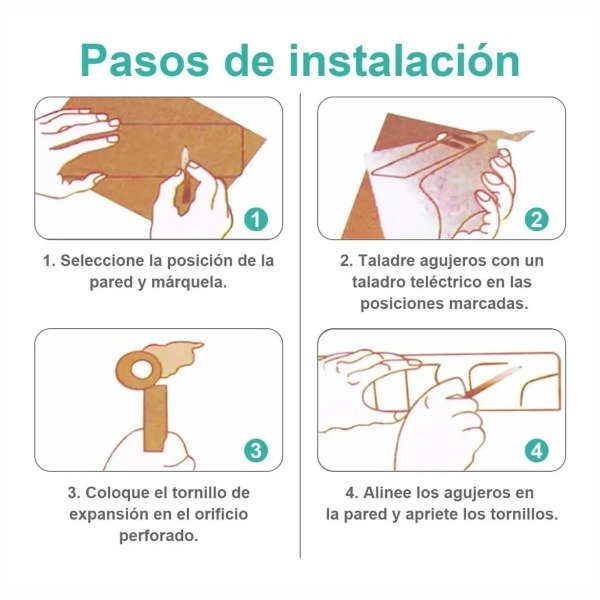 Pasos de instalación

1

1. Seleccione la posición de la pared y márquela.

2

2. Taladre agujeros con un taladro teléctrico en las posiciones marcadas.

3

3. Coloque el tornillo de expansión en el orificio perforado.

4

4. Alinee los agujeros en la pared y apriete los tornillos.