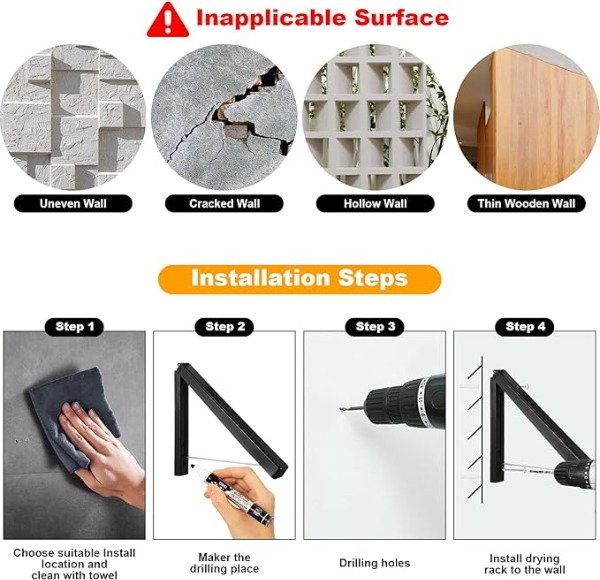 Inapplicable Surface

Uneven Wall

Cracked Wall

Hollow Wall

Thin Wooden Wall

Installation Steps

Step 1

Step 2

Step 3

Step 4

Choose suitable Install location and clean with towel

Maker the drilling place

Drilling holes

Install drying rack to the wall