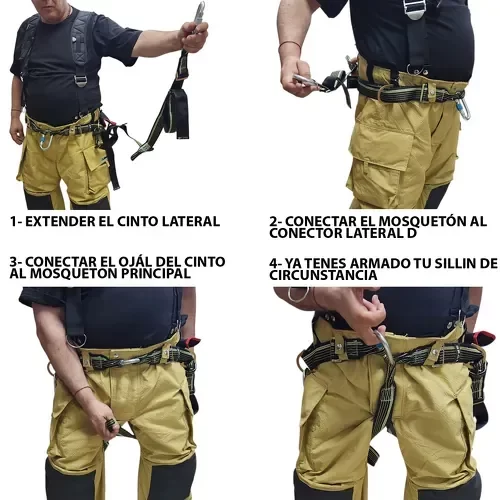 1- EXTENDER EL CINTO LATERAL

2- CONECTAR EL MOSQUETÓN AL CONECTOR LATERAL D

3- CONECTAR EL OJÁL DEL CINTO AL MOSQUETON PRINCIPAL

4- YA TENES ARMADO TU SILLIN DE CIRCUNSTANCIA