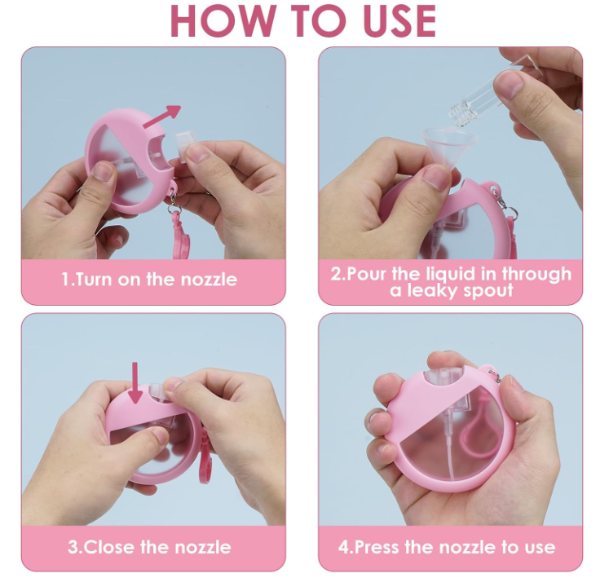 HOW TO USE

1.Turn on the nozzle

2.Pour the liquid in through a leaky spout

3.Close the nozzle

4.Press the nozzle to use