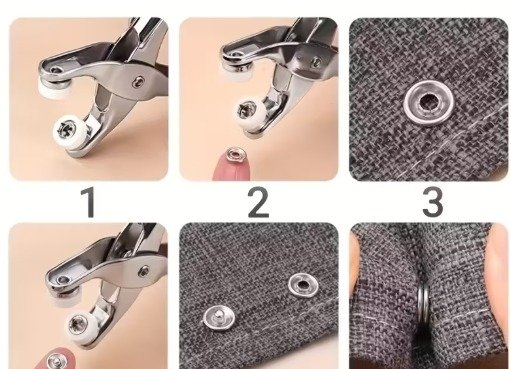 1

2

3