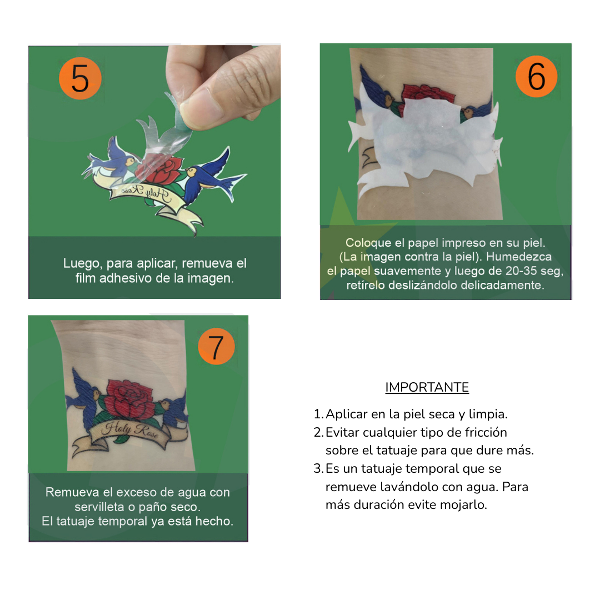 5

Holy Rose

Luego, para aplicar, remueva el film adhesivo de la imagen.

6

Coloque el papel impreso en su piel. (La imagen contra la piel). Humedezca el papel suavemente y luego de 20-35 seg, retírelo deslizándolo delicadamente.

7

Holy Rose

Remueva el exceso de agua con servilleta o paño seco. El tatuaje temporal ya está hecho.

IMPORTANTE

1. Aplicar en la piel seca y limpia.
2. Evitar cualquier tipo de fricción sobre el tatuaje para que dure más.
3. Es un tatuaje temporal que se remueve lavándolo con agua. Para más duración evite mojarlo.