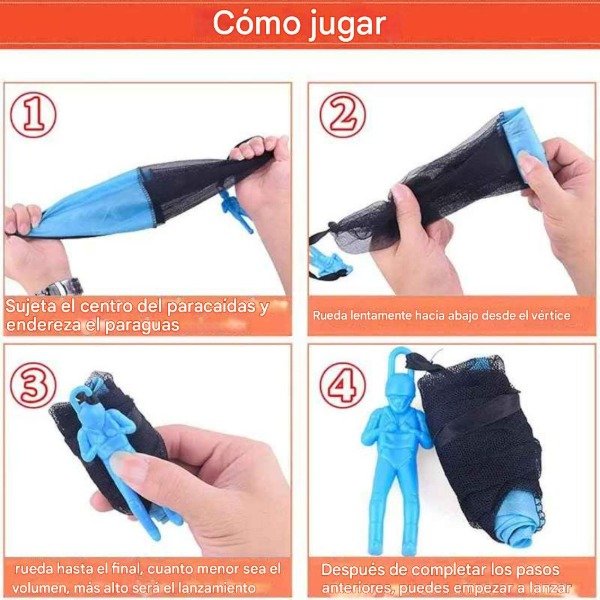 Cómo jugar

①

Sujeta el centro del paracaídas y endereza el paraguas

②

Rueda lentamente hacia abajo desde el vértice

③

rueda hasta el final, cuanto menor sea el volumen, más alto será el lanzamiento

④

Después de completar los pasos anteriores, puedes empezar a lanzar