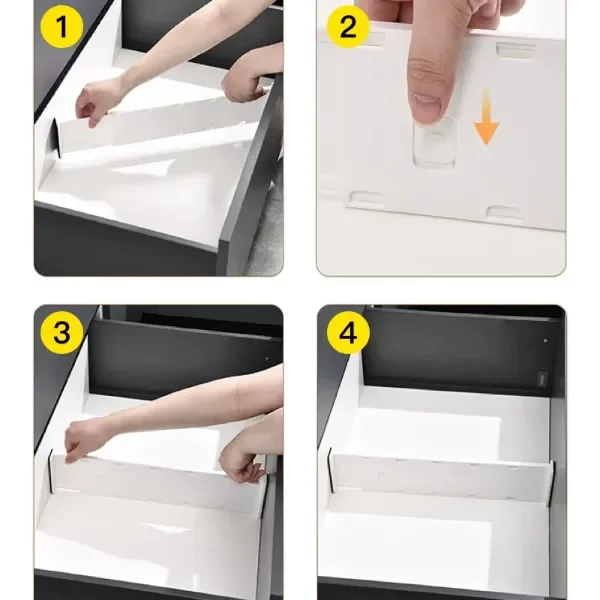 1
2
3
4