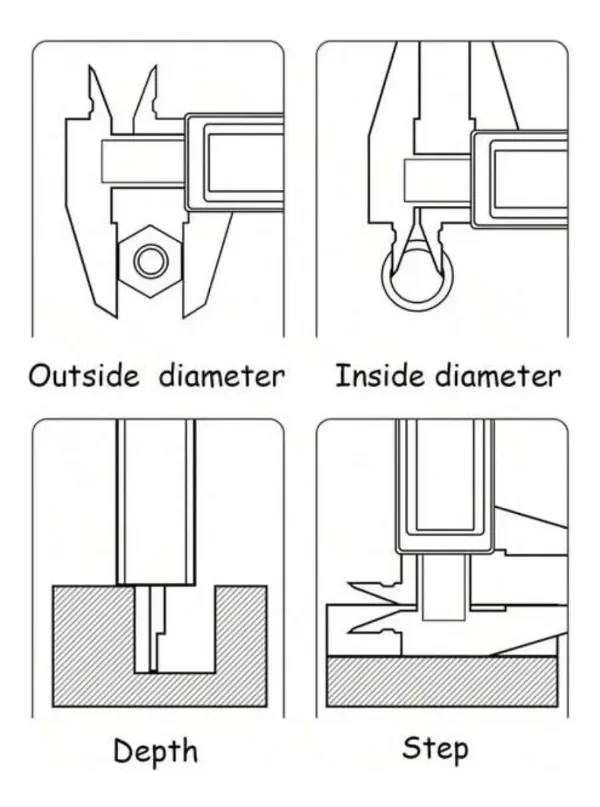 Outside diameter

Inside diameter

Depth

Step