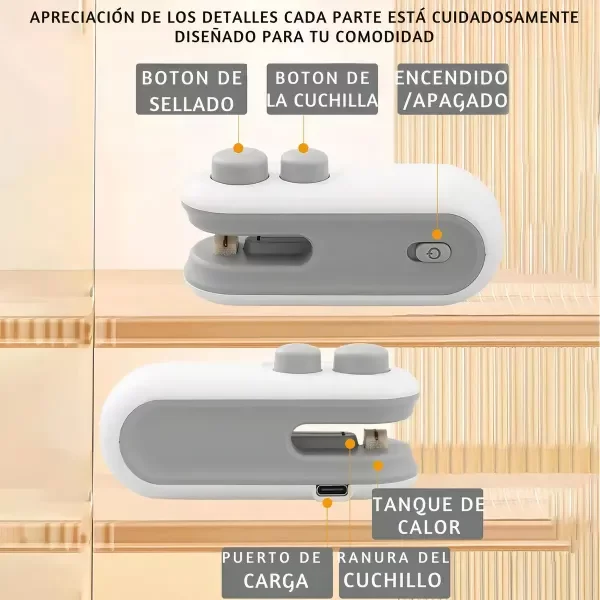 APRECIACIÓN DE LOS DETALLES CADA PARTE ESTÁ CUIDADOSAMENTE DISEÑADO PARA TU COMODIDAD

BOTON DE SELLADO

BOTON DE LA CUCHILLA

ENCENDIDO /APAGADO

TANQUE DE CALOR

PUERTO DE CARGA

RANURA DEL CUCHILLO