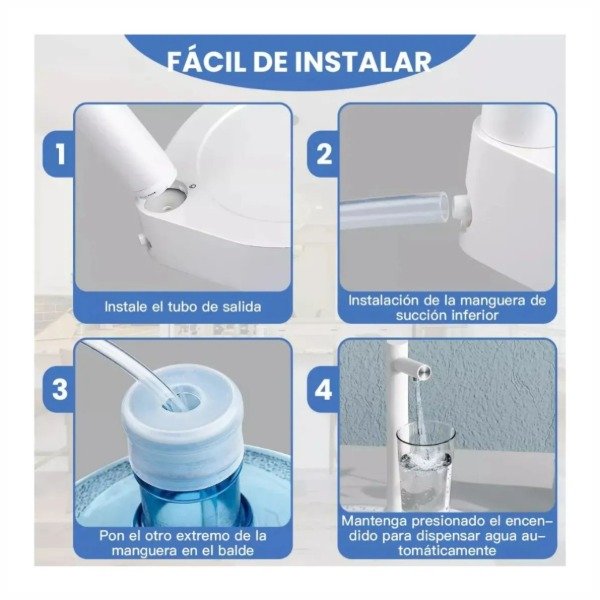 FÁCIL DE INSTALAR

1

Instale el tubo de salida

2

Instalación de la manguera de succión inferior

3

Pon el otro extremo de la manguera en el balde

4

Mantenga presionado el encendido para dispensar agua automáticamente