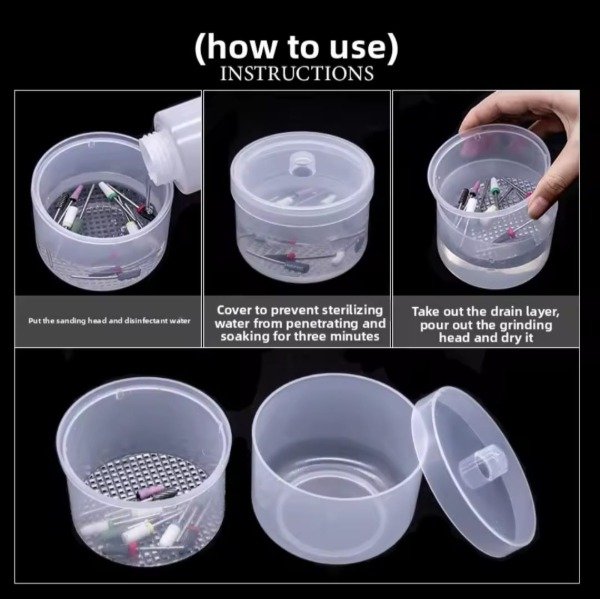 (how to use)
INSTRUCTIONS

Put the sanding head and disinfectant water

Cover to prevent sterilizing water from penetrating and soaking for three minutes

Take out the drain layer, pour out the grinding head and dry it