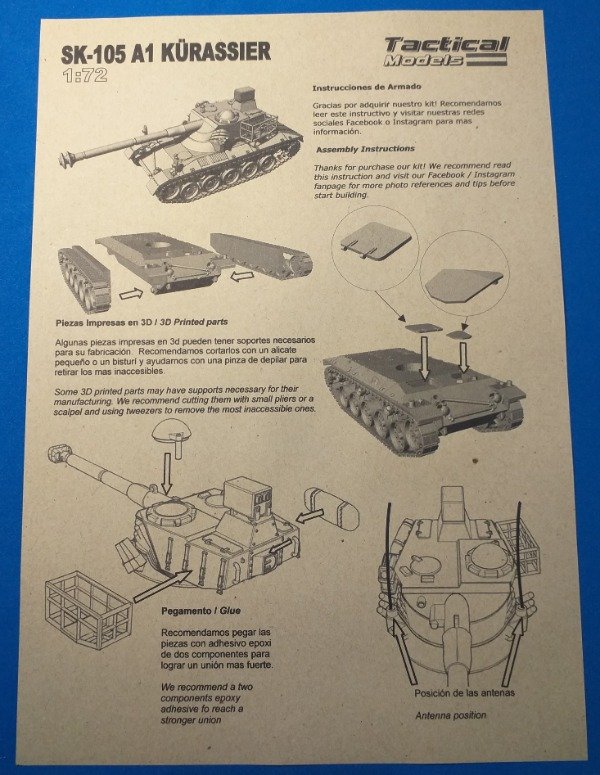 SK-105 A1 KÜRASSIER
1:72

Tactical Models

Instrucciones de Armado

Gracias por adquirir nuestro kit! Recomendamos leer este instructivo y visitar nuestras redes sociales Facebook o Instagram para mas información.

Assembly Instructions

Thanks for purchase our kit! We recommend read this instruction and visit our Facebook / Instagram fanpage for more photo references and tips before start building.

Piezas Impresas en 3D / 3D Printed parts

Algunas piezas impresas en 3d pueden tener soportes necesarios para su fabricación. Recomendamos cortarlos con un alicate pequeño o un bisturí y ayudarnos con una pinza de depilar para retirar los mas inaccesibles.

Some 3D printed parts may have supports necessary for their manufacturing. We recommend cutting them with small pliers or a scalpel and using tweezers to remove the most inaccessible ones.

Pegamento / Glue

Recomendamos pegar las piezas con adhesivo epoxi de dos componentes para lograr un unión mas fuerte.

We recommend a two components epoxy adhesive fo reach a stronger union

Posición de las antenas

Antenna position